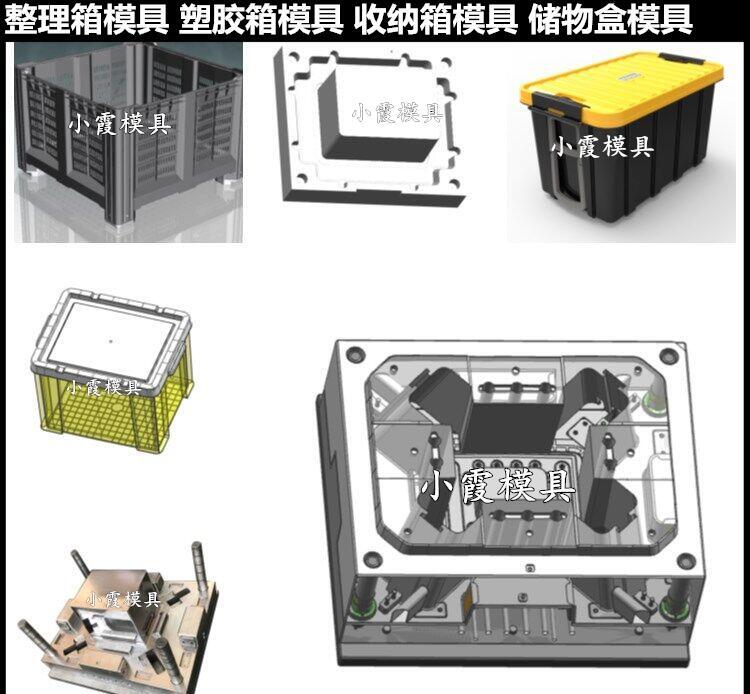 整理箱模具 塑胶箱模具 收纳箱模具 储物盒模具

小霞模具

小霞模具

小霞模具

小霞模具

小霞模具

小霞模具